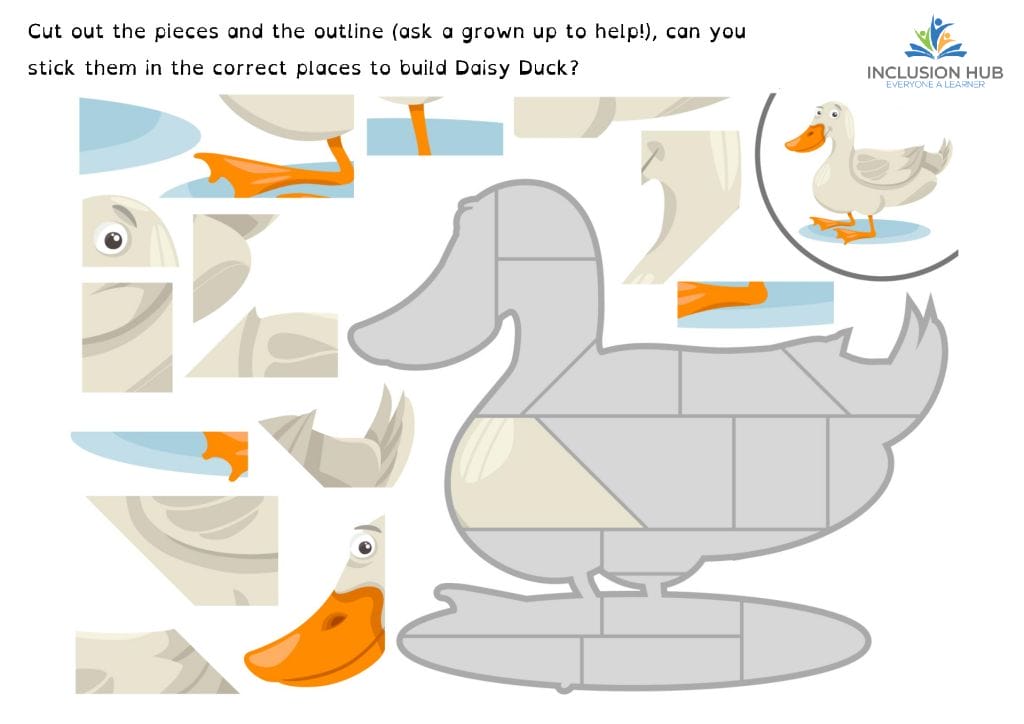 Cut out the pieces and the outline (ask a grown up to help!), can you stick them in the correct places to build Daisy Duck?

INCLUSION HUB
EVERYONE A LEARNER