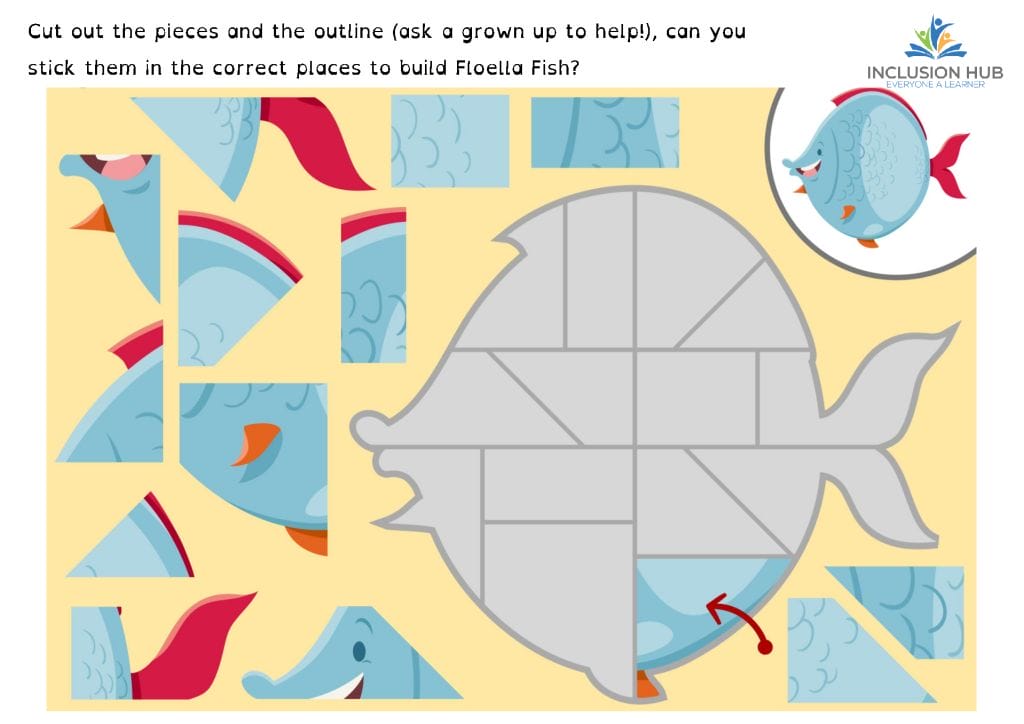 Cut out the pieces and the outline (ask a grown up to help!), can you stick them in the correct places to build Floella Fish?

INCLUSION HUB
EVERYONE A LEARNER