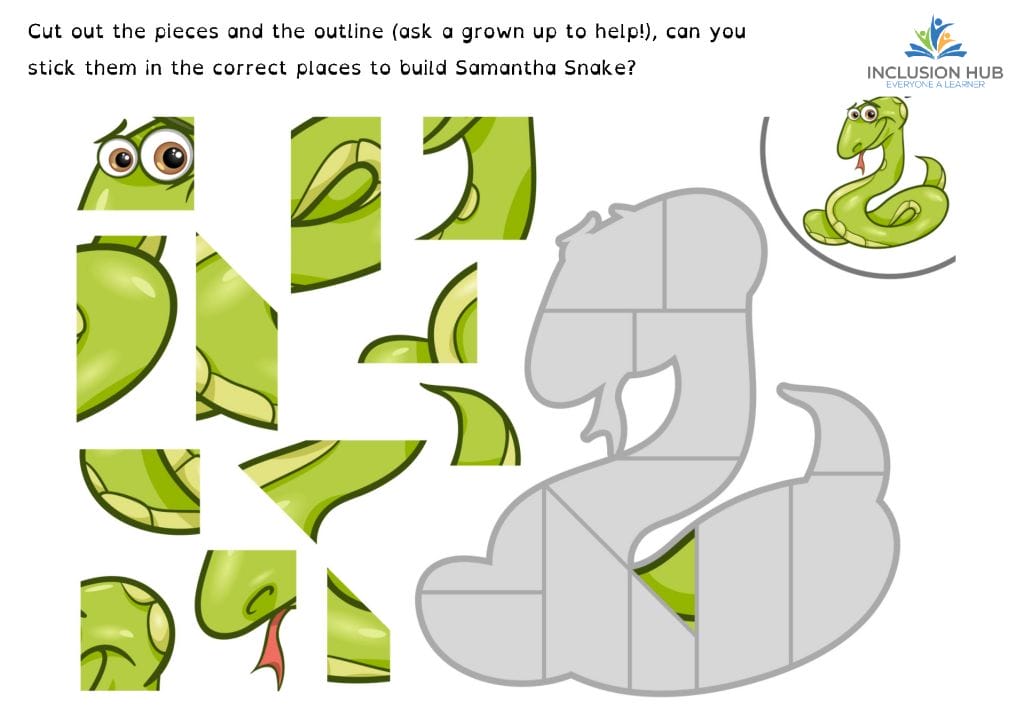 Cut out the pieces and the outline (ask a grown up to help!), can you stick them in the correct places to build Samantha Snake?

INCLUSION HUB
EVERYONE A LEARNER